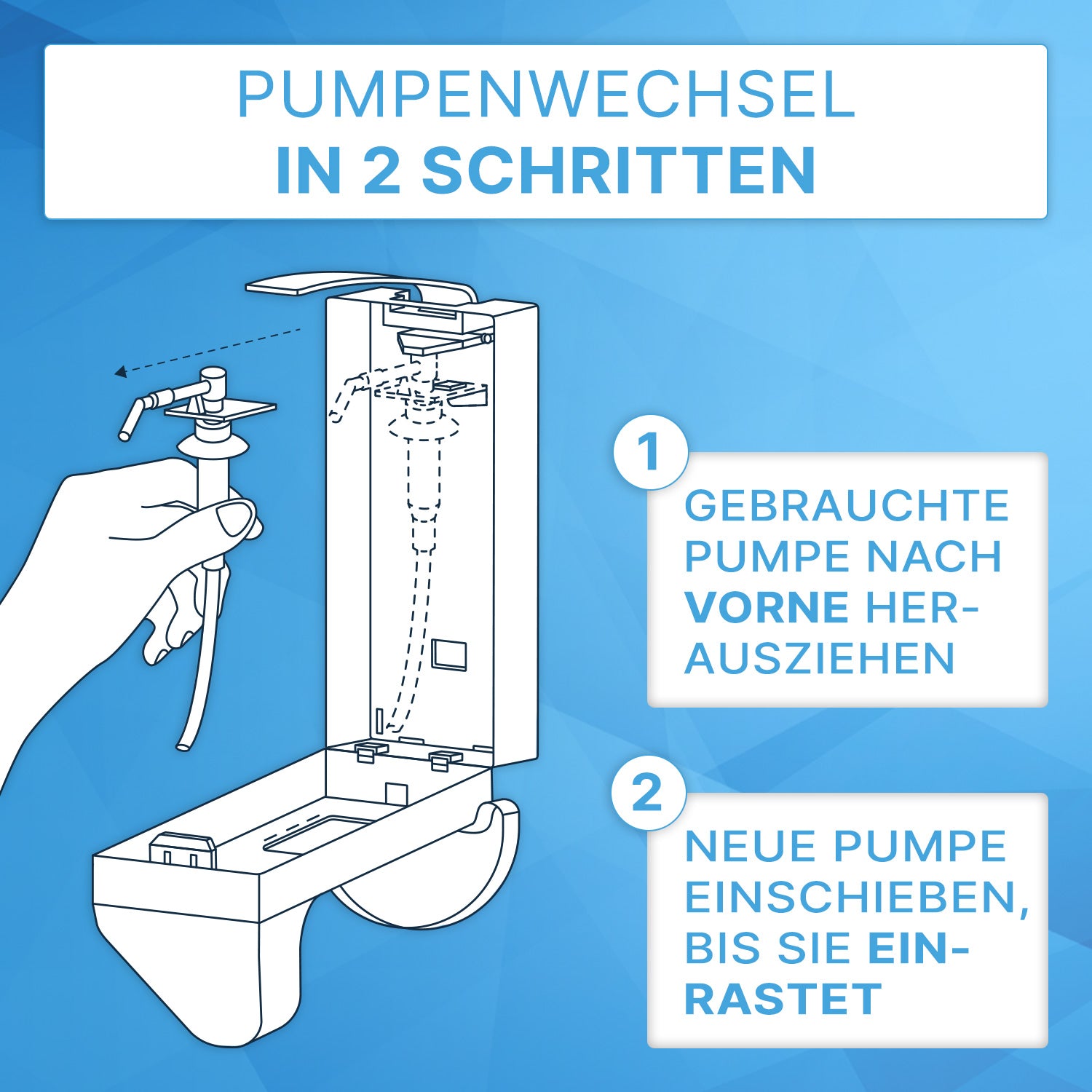 PUMPENWECHSEL
IN 2 SCHRITTEN

1

GEBRAUCHTE PUMPE NACH VORNE HERAUSZIEHEN

2

NEUE PUMPE EINSCHIEBEN, BIS SIE EINRASTET