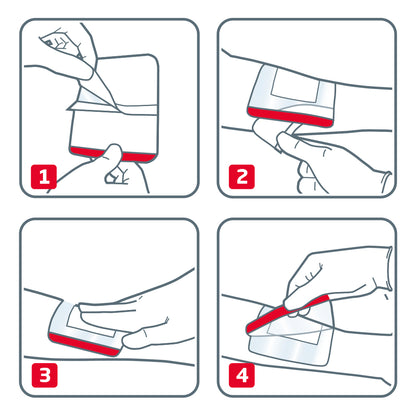 1

2

3

4